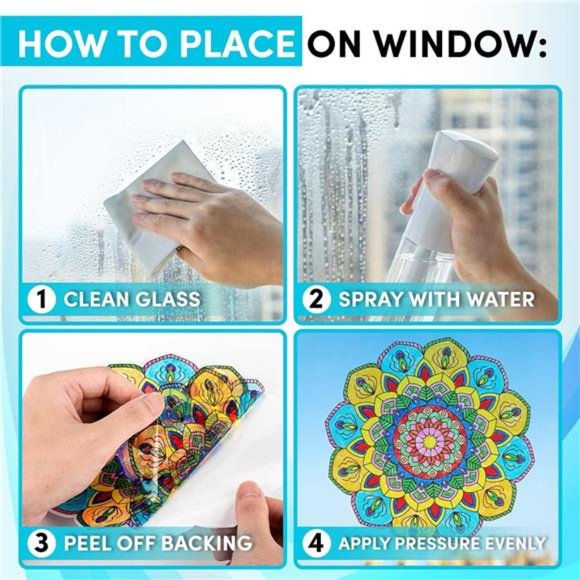 HOW TO PLACE ON WINDOW:

1 CLEAN GLASS

2 SPRAY WITH WATER

3 PEEL OFF BACKING

4 APPLY PRESSURE EVENLY